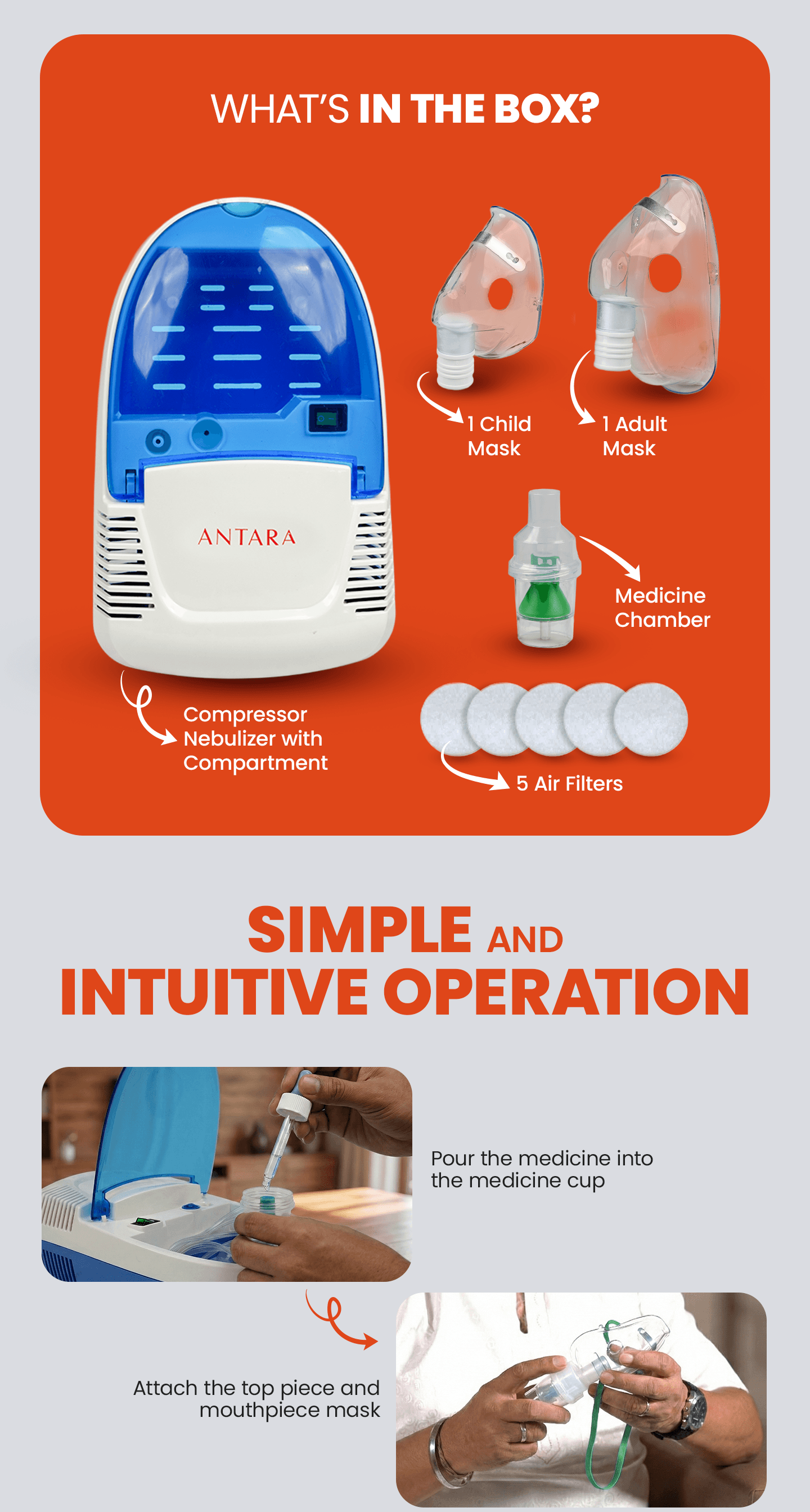 WHAT'S IN THE BOX?

ANTARA

1 Child Mask

1 Adult Mask

Medicine Chamber

Compressor Nebulizer with Compartment

5 Air Filters

SIMPLE AND INTUITIVE OPERATION

Pour the medicine into the medicine cup

Attach the top piece and mouthpiece mask