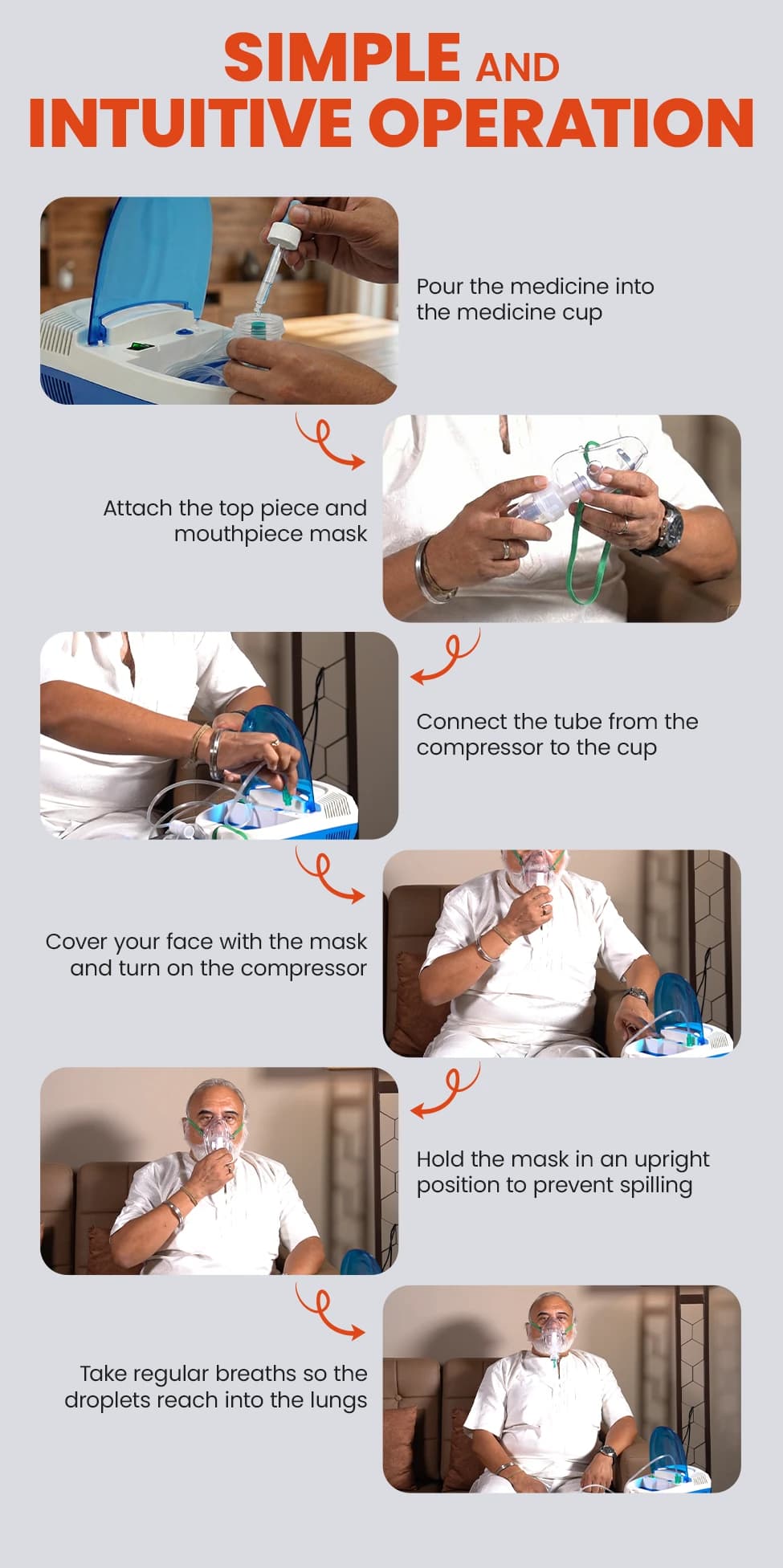 SIMPLE AND INTUITIVE OPERATION

Pour the medicine into the medicine cup

Attach the top piece and mouthpiece mask

Connect the tube from the compressor to the cup

Cover your face with the mask and turn on the compressor

Hold the mask in an upright position to prevent spilling

Take regular breaths so the droplets reach into the lungs